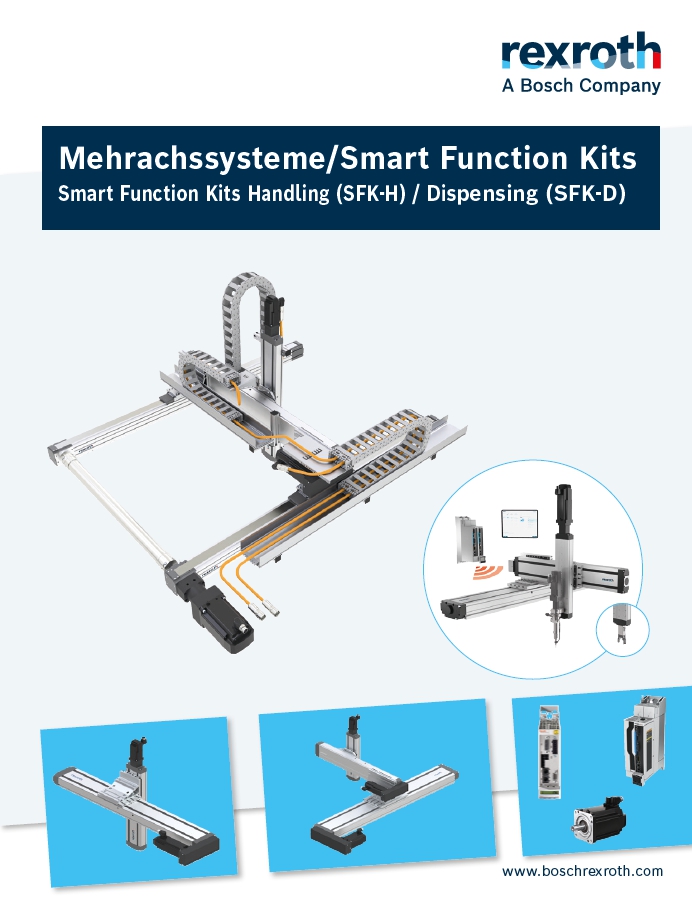 rexroth
A Bosch Company

Mehrachssysteme/Smart Function Kits
Smart Function Kits Handling (SFK-H) / Dispensing (SFK-D)

www.boschrexroth.com