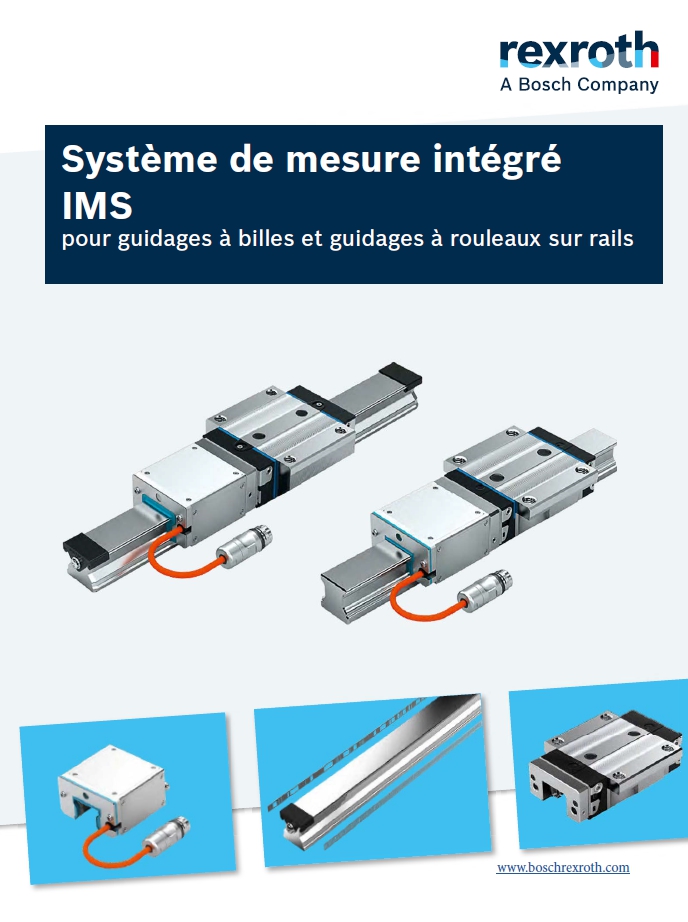 rexroth
A Bosch Company

Système de mesure intégré
IMS
pour guidages à billes et guidages à rouleaux sur rails

www.boschrexroth.com