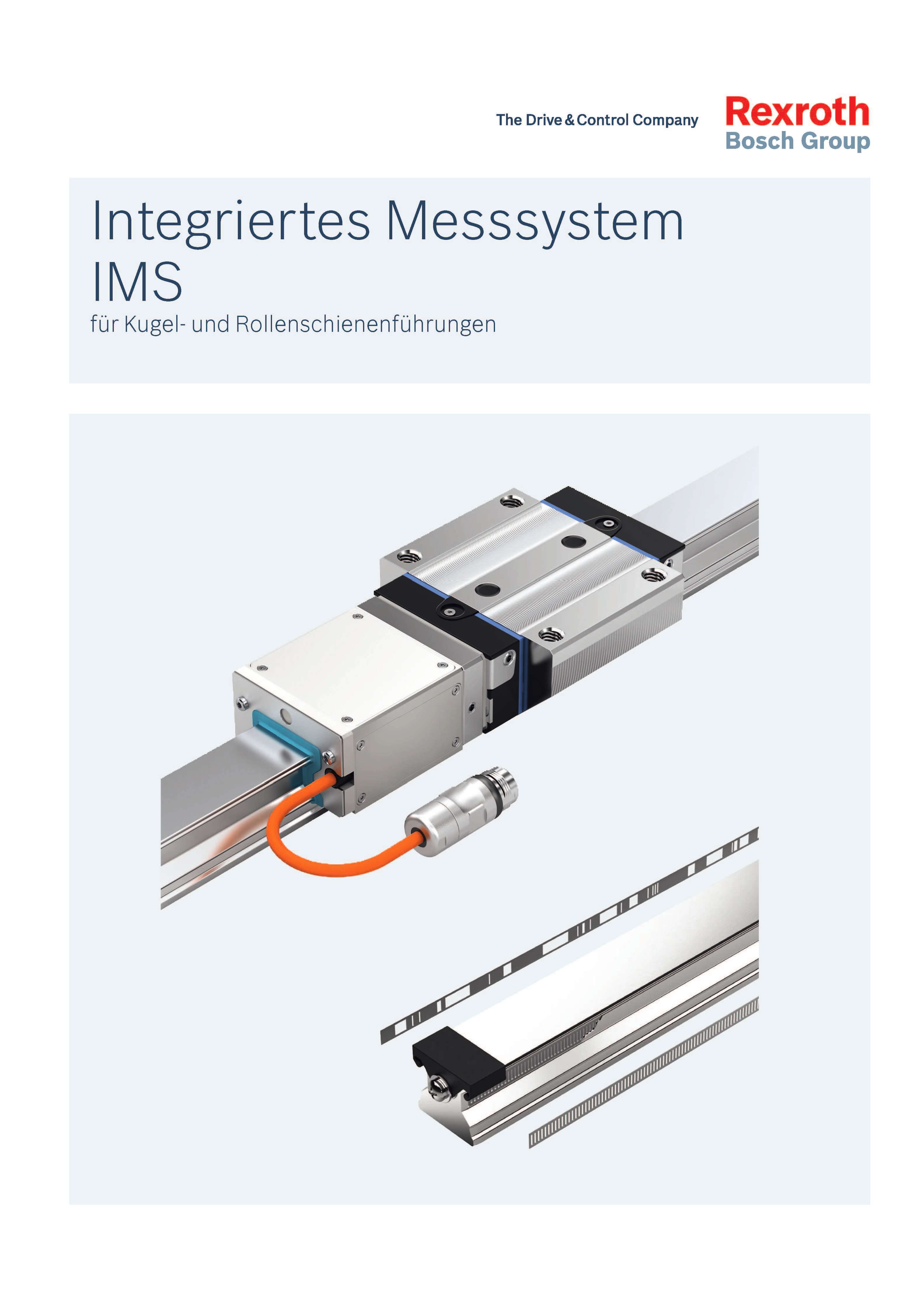 The Drive & Control Company

Rexroth
Bosch Group

Integriertes Messsystem IMS
für Kugel- und Rollenschienenführungen