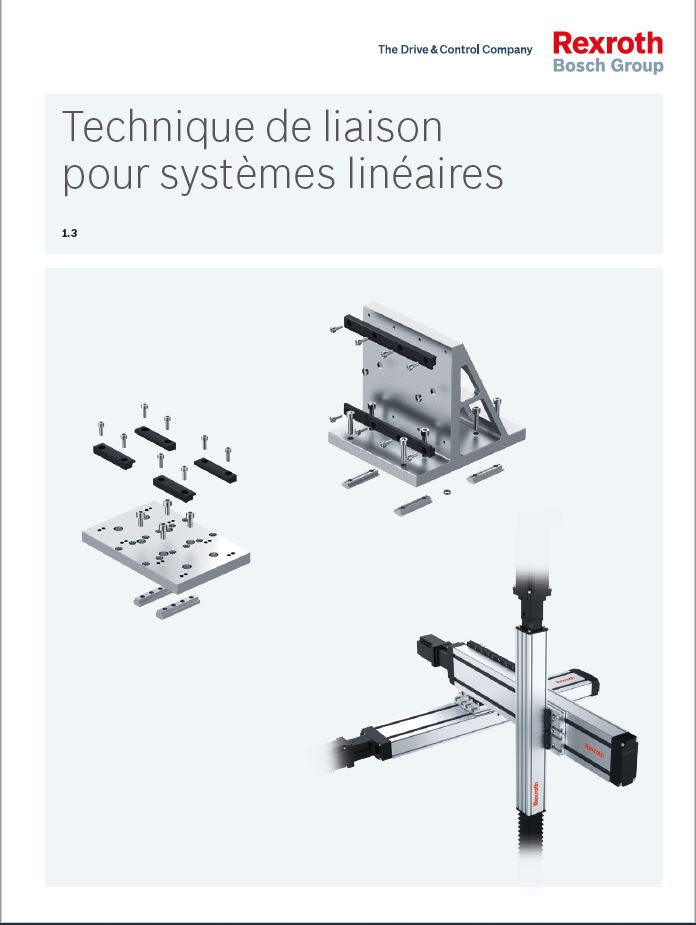 The Drive & Control Company

Rexroth
Bosch Group

Technique de liaison pour systèmes linéaires

1.3

Rexroth

Rexroth

Rexroth